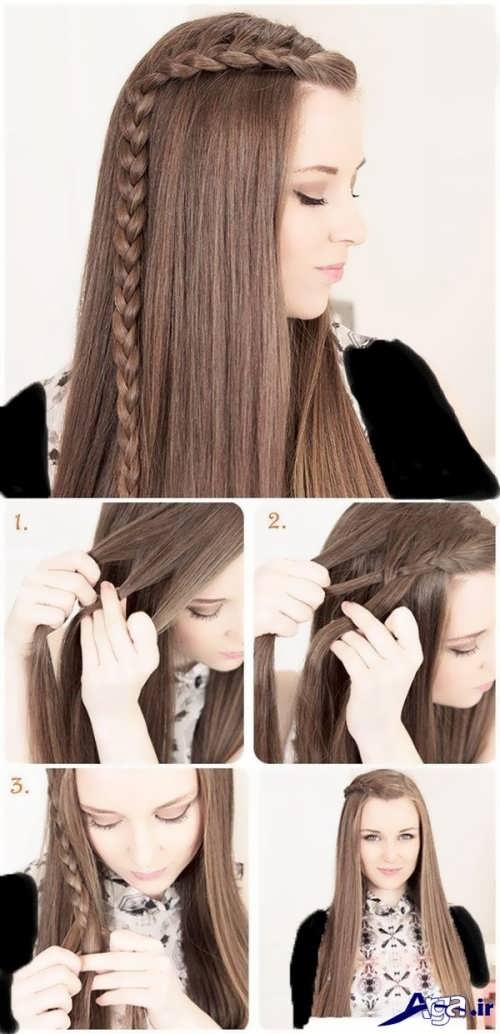 1.

2.

3.

Aga.ir